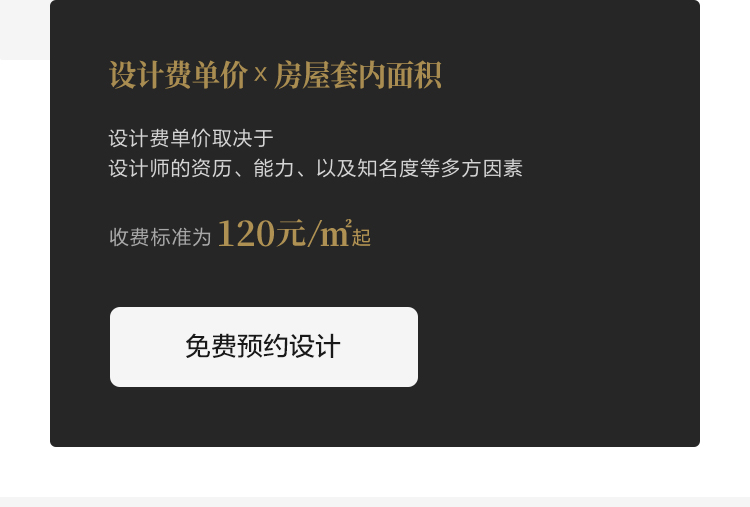 设计费单价 × 房屋套内面积

设计费单价取决于
设计师的资历、能力、以及知名度等多方因素

收费标准为 120元/㎡起

免费预约设计